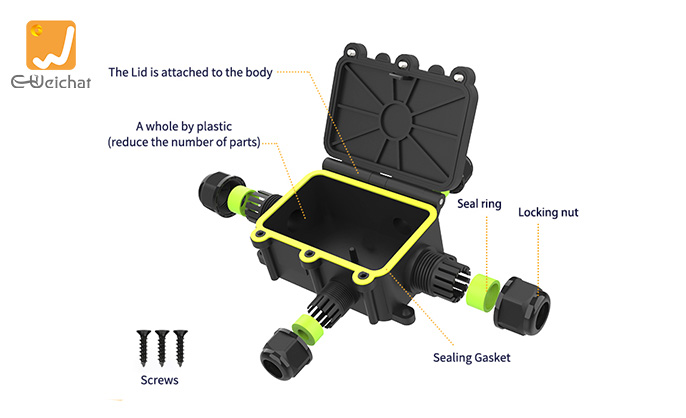 E-Weichat

The Lid is attached to the body

A whole by plastic
(reduce the number of parts)

Seal ring

Locking nut

Sealing Gasket

Screws